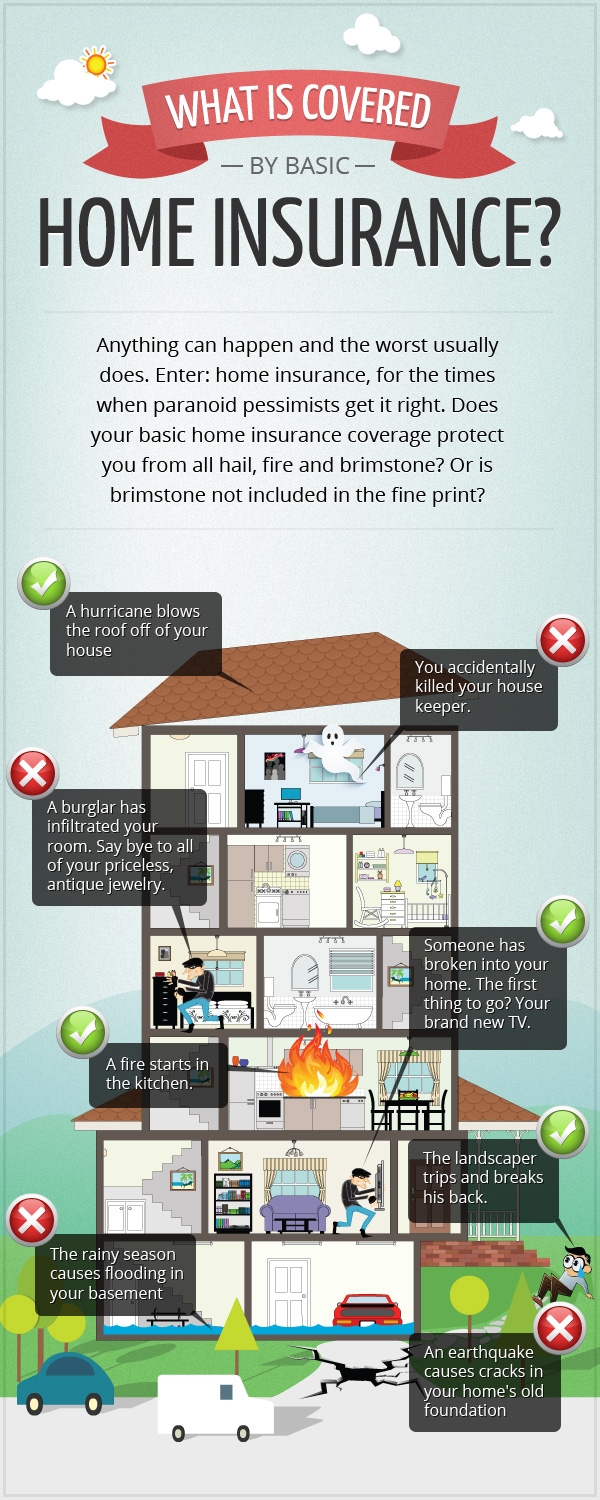 WHAT IS COVERED
— BY BASIC —
HOME INSURANCE?

Anything can happen and the worst usually does. Enter: home insurance, for the times when paranoid pessimists get it right. Does your basic home insurance coverage protect you from all hail, fire and brimstone? Or is brimstone not included in the fine print?

A hurricane blows the roof off of your house

You accidentally killed your house keeper.

A burglar has infiltrated your room. Say bye to all of your priceless, antique jewelry.

Someone has broken into your home. The first thing to go? Your brand new TV.

A fire starts in the kitchen.

The landscaper trips and breaks his back.

The rainy season causes flooding in your basement

An earthquake causes cracks in your home's old foundation